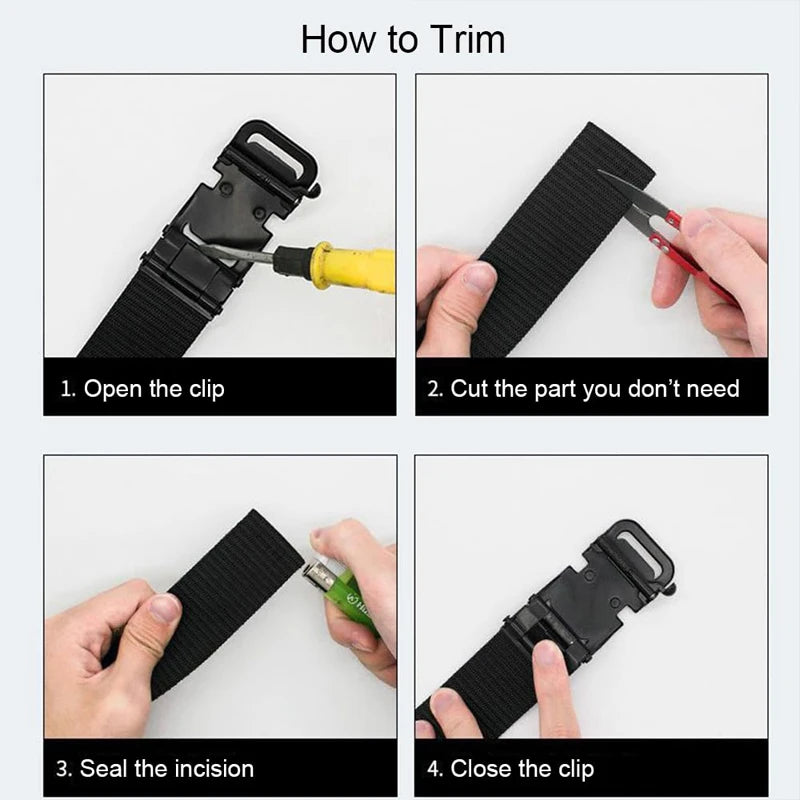 How to Trim

1. Open the clip

2. Cut the part you don't need

3. Seal the incision

4. Close the clip